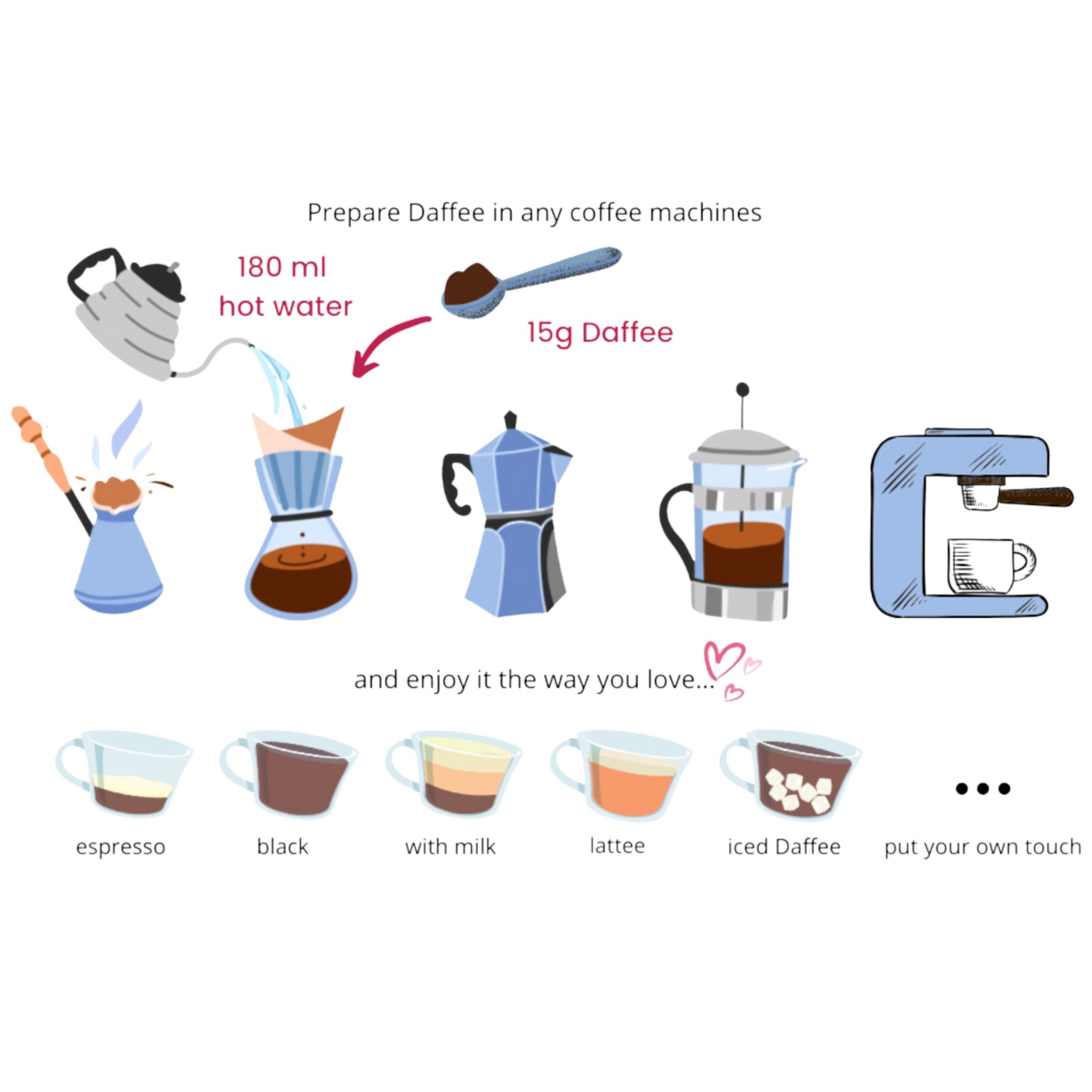 Prepare Daffee in any coffee machines

180 ml hot water

15g Daffee

and enjoy it the way you love...

espresso

black

with milk

lattee

iced Daffee

...

put your own touch